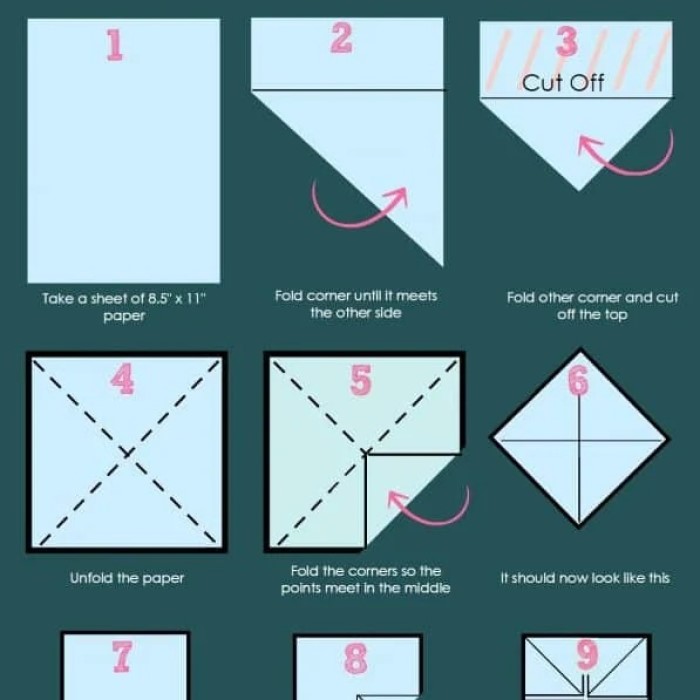 1

Take a sheet of 8.5" x 11" paper

2

Fold corner until it meets the other side

3

Cut Off

Fold other corner and cut off the top

4

Unfold the paper

5

Fold the corners so the points meet in the middle

6

It should now look like this

7

8

9